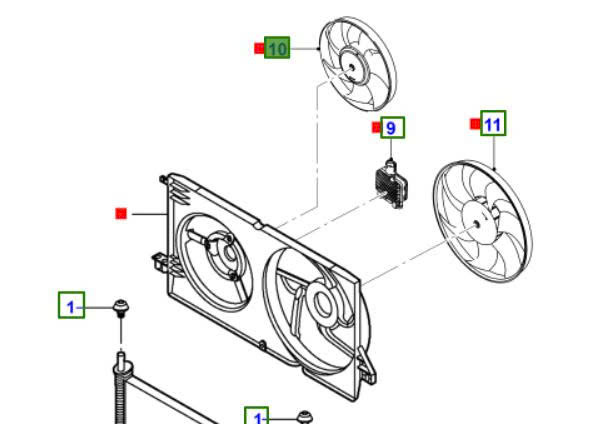 10

9

11

1

1